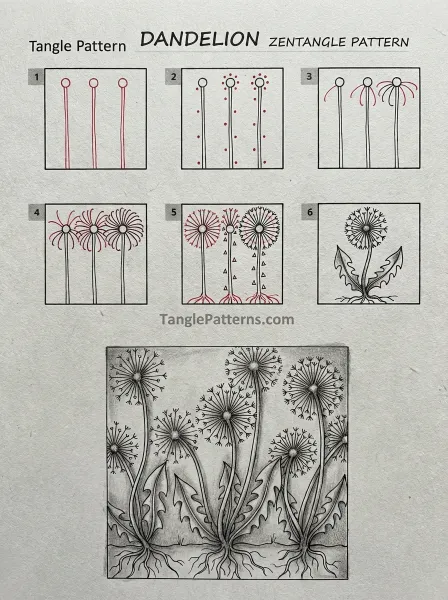 Tangle Pattern DANDELION ZENTANGLE PATTERN

1

2

3

4

5

6

TanglePatterns.com